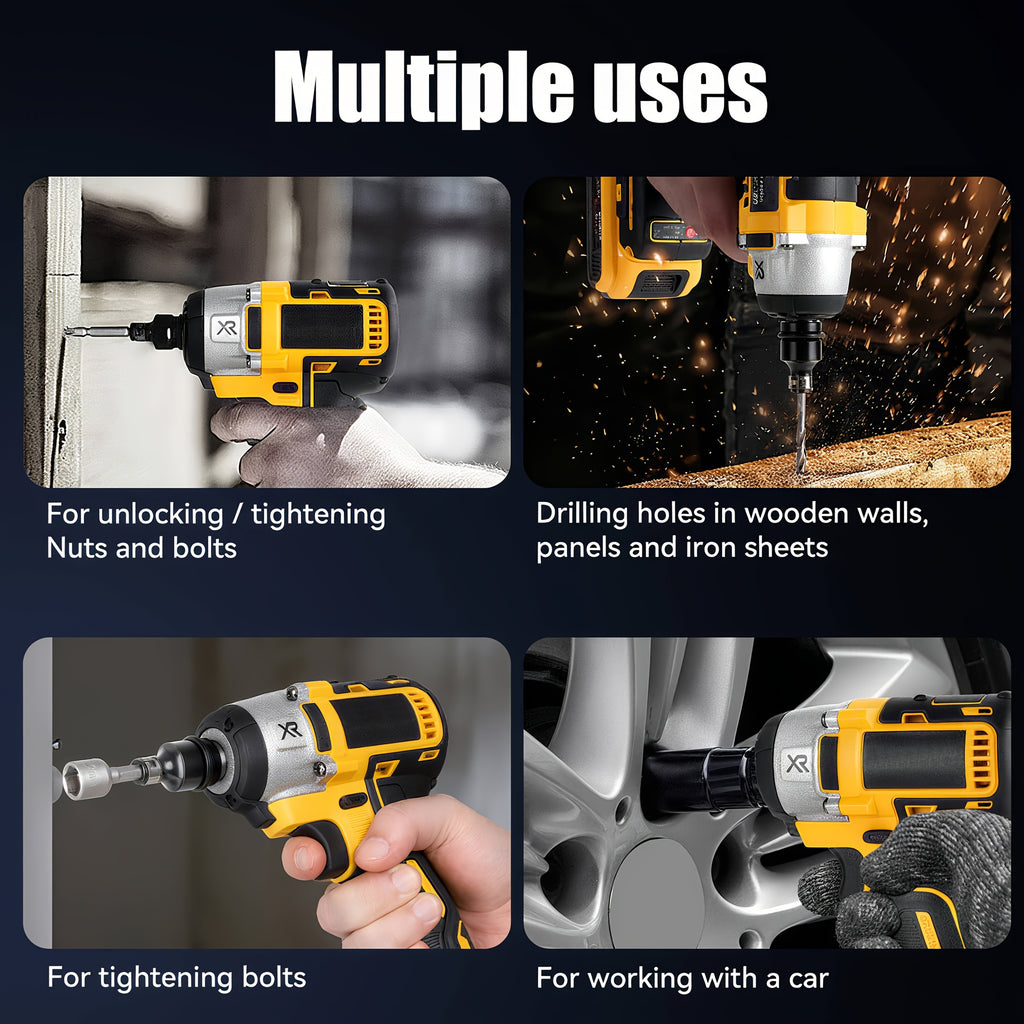 Multiple uses

XR

For unlocking / tightening
Nuts and bolts

XR

Drilling holes in wooden walls, panels and iron sheets

XR

For tightening bolts

XR

For working with a car