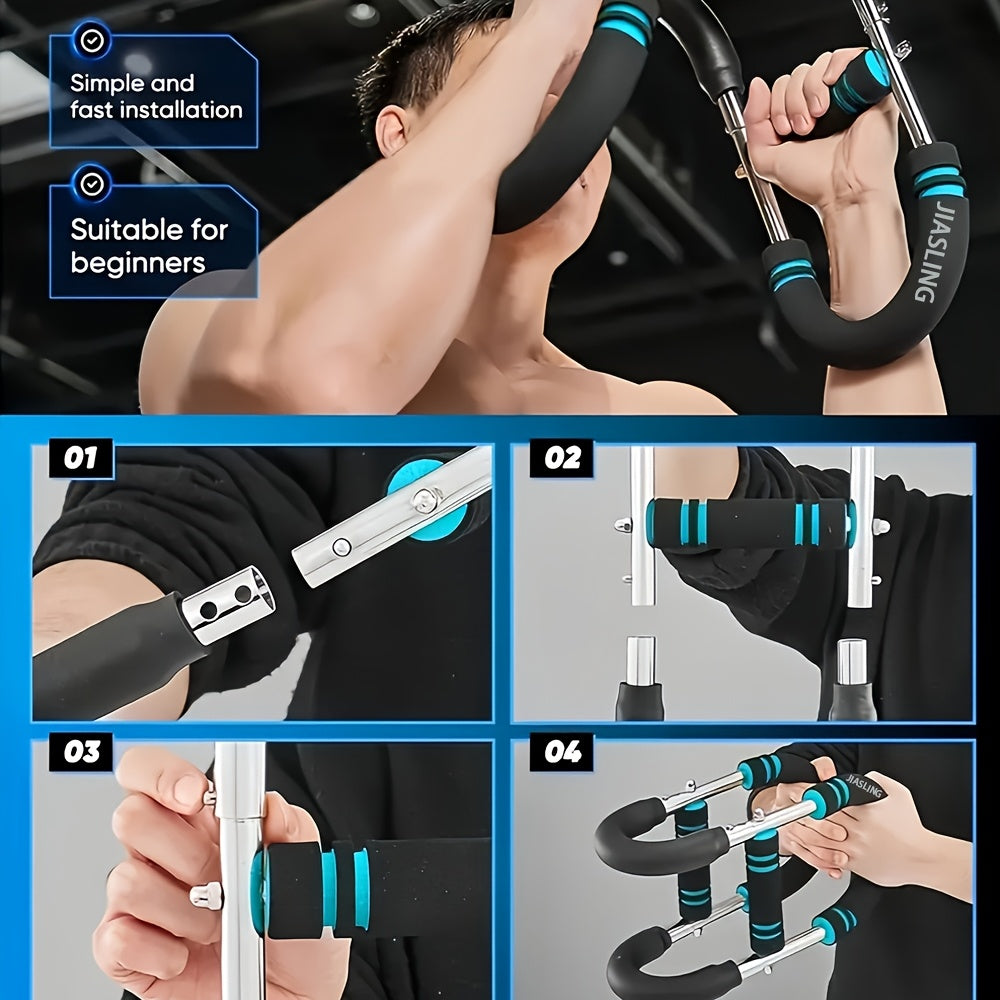 Simple and fast installation

Suitable for beginners

JIASLING

01

02

03

04

JIASLING