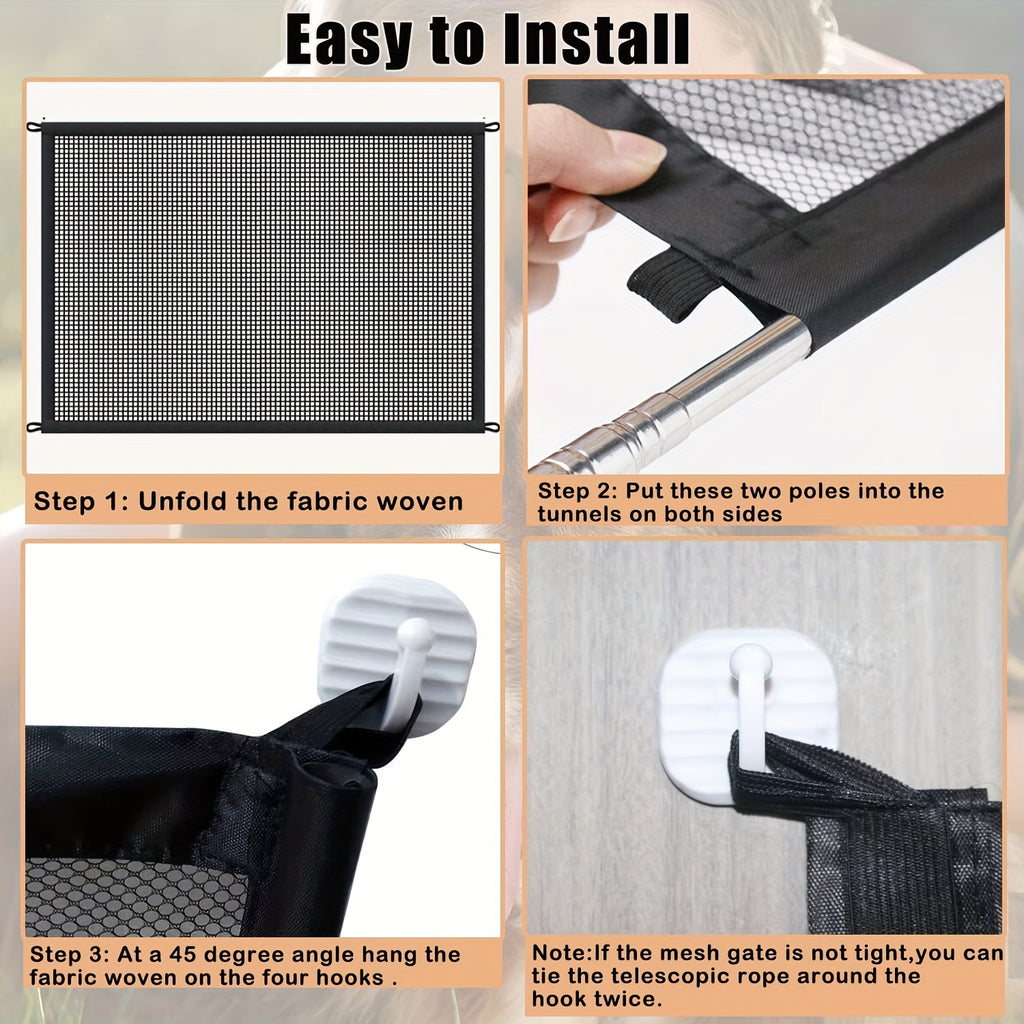 Easy to Install

Step 1: Unfold the fabric woven

Step 2: Put these two poles into the tunnels on both sides

Step 3: At a 45 degree angle hang the fabric woven on the four hooks .

Note:If the mesh gate is not tight,you can tie the telescopic rope around the hook twice.