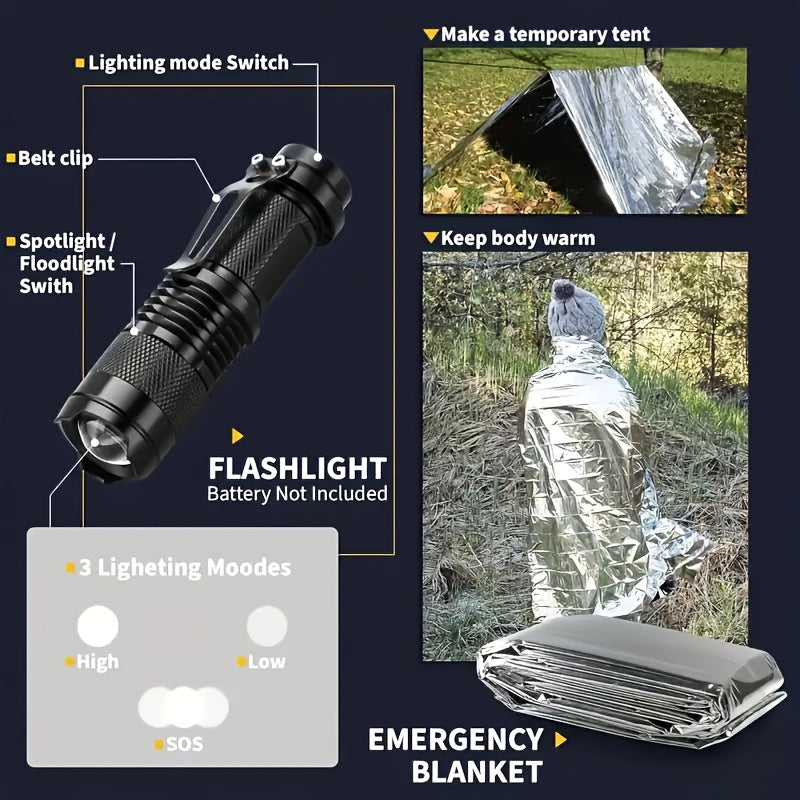 Lighting mode Switch

Belt clip

Spotlight / Floodlight Swith

FLASHLIGHT
Battery Not Included

3 Ligheting Moodes

High

Low

SOS

Make a temporary tent

Keep body warm

EMERGENCY BLANKET