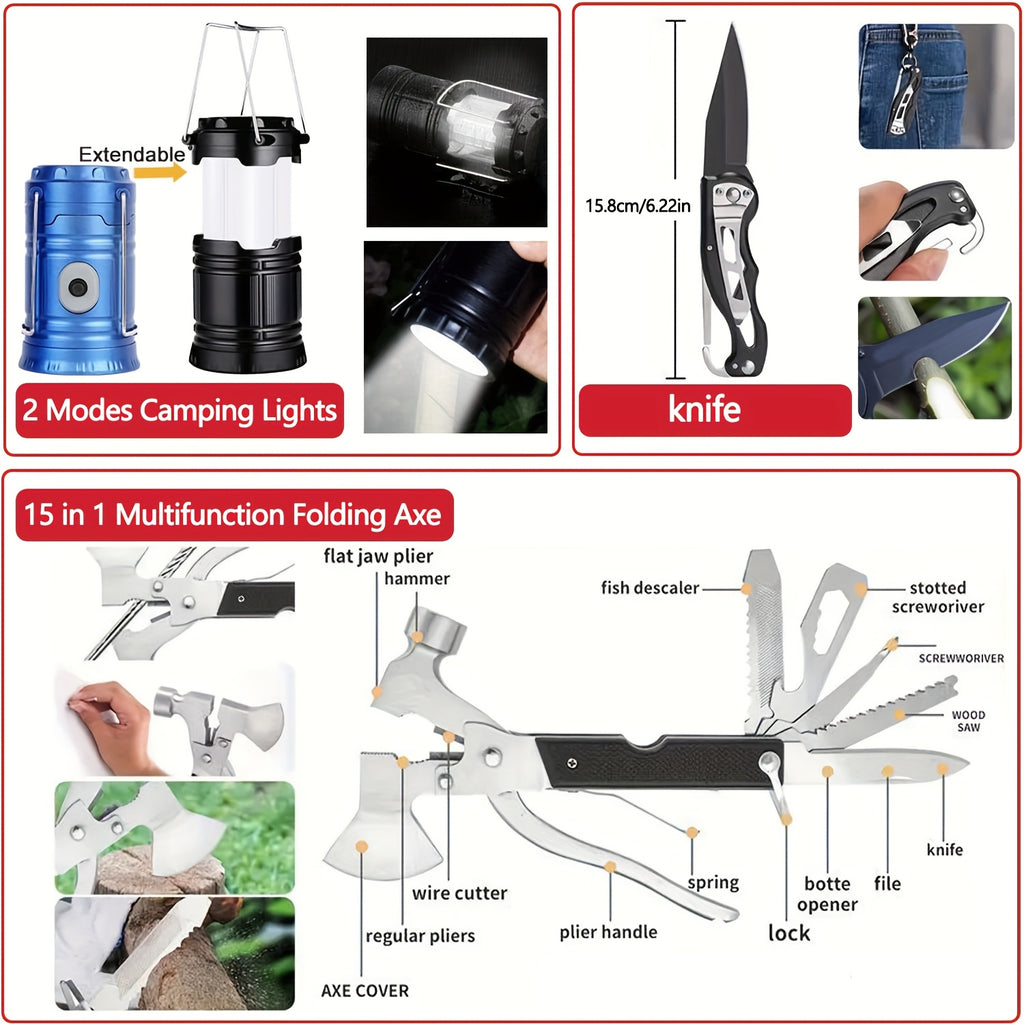 Extendable

2 Modes Camping Lights

15.8cm/6.22in

knife

15 in 1 Multifunction Folding Axe

flat jaw plier
hammer
fish descaler
stotted screworiver
SCREWWORIVER
WOOD SAW
knife
file
botte opener
lock
spring
plier handle
wire cutter
regular pliers
AXE COVER